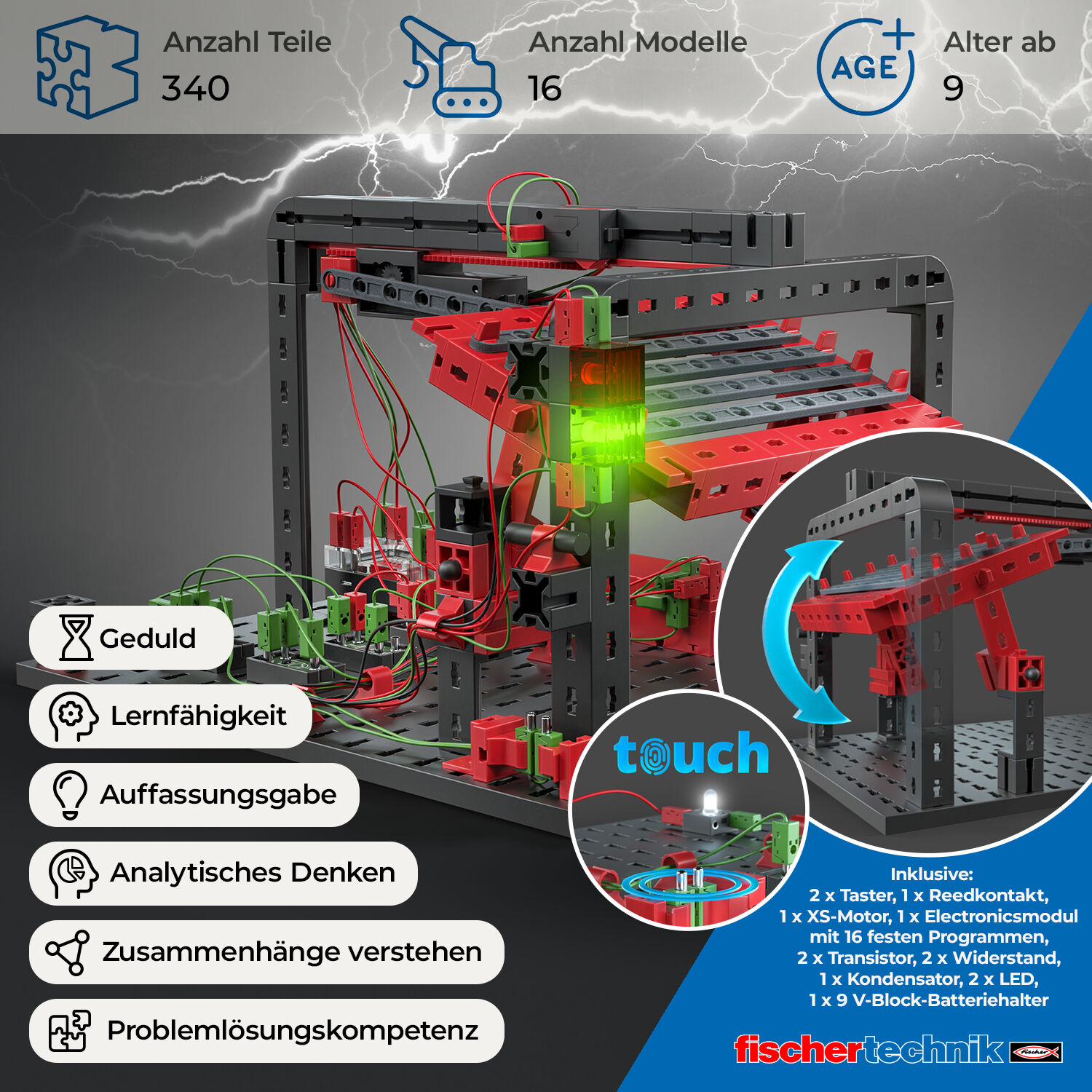 Anzahl Teile
340

Anzahl Modelle
16

AGE
Alter ab
9

Geduld

Lernfähigkeit

Auffassungsgabe

Analytisches Denken

Zusammenhänge verstehen

Problemlösungskompetenz

touch

Inklusive:
2 x Taster, 1 x Reedkontakt,
1 x XS-Motor, 1 x Electronicsmodul
mit 16 festen Programmen,
2 x Transistor, 2 x Widerstand,
1 x Kondensator, 2 x LED,
1 x 9 V-Block-Batteriehalter

fischertechnik
fischer