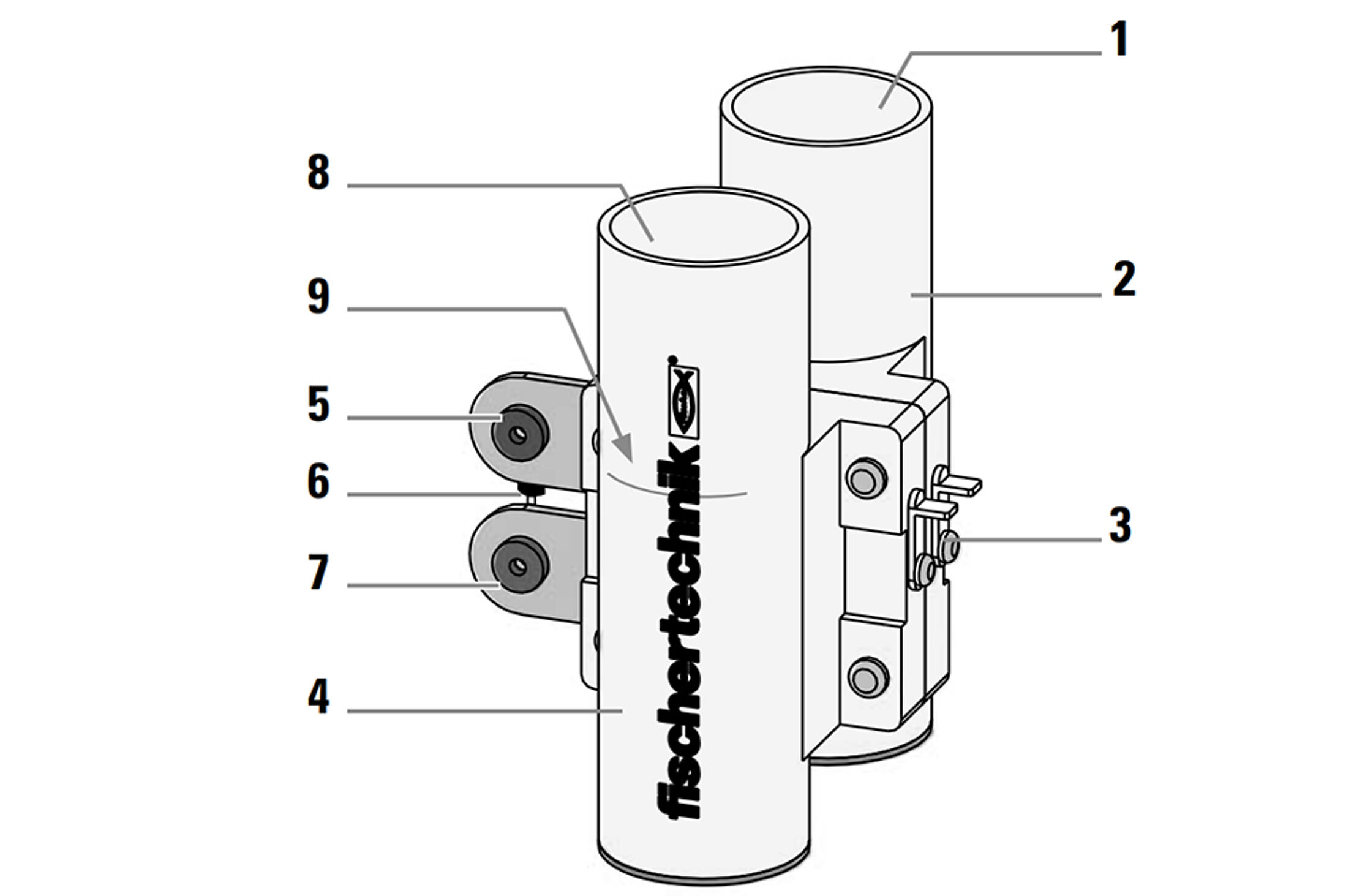 1
8
2
9
5
6
3
7
4
fischertechnik